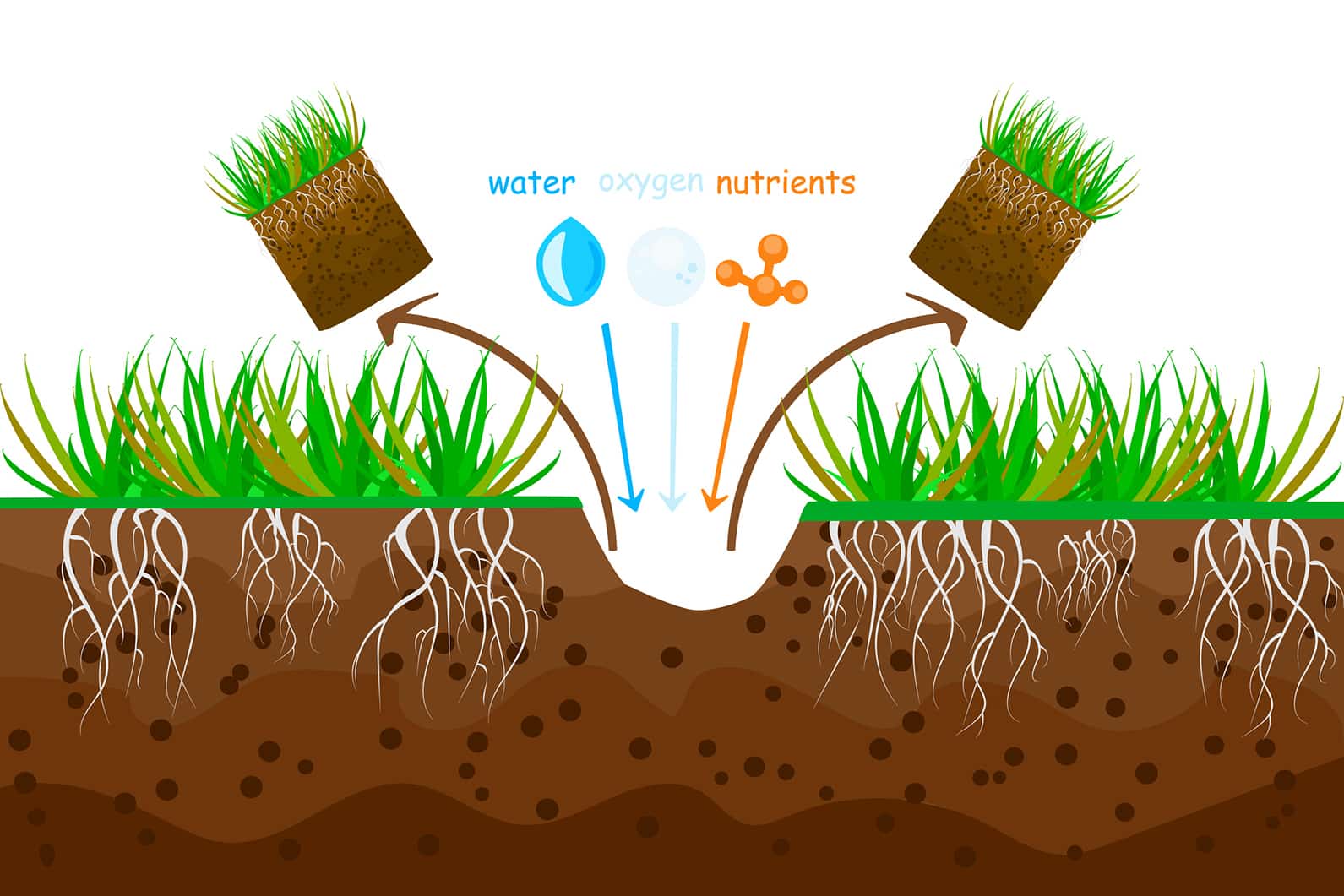 water oxygen nutrients